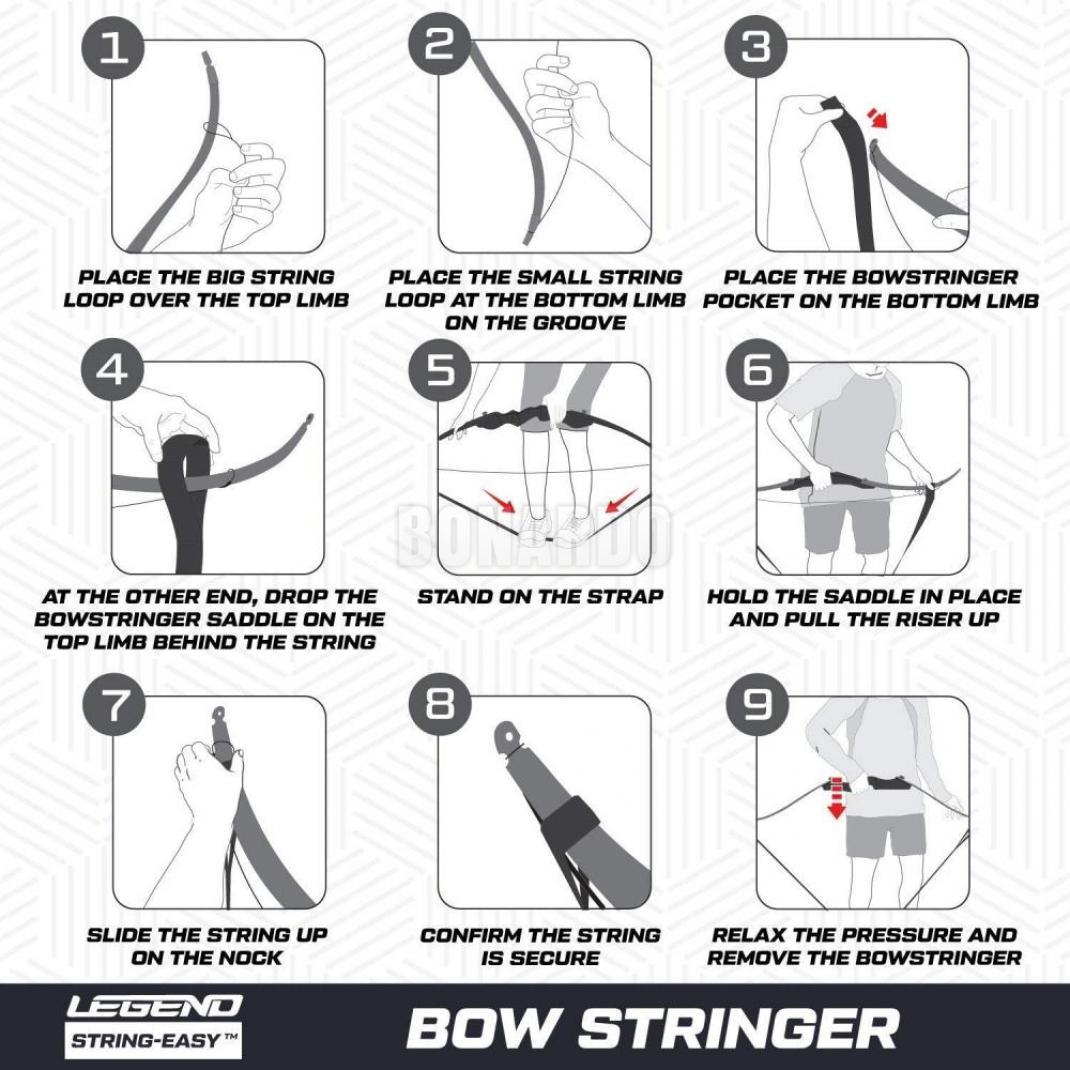 1

PLACE THE BIG STRING LOOP OVER THE TOP LIMB

2

PLACE THE SMALL STRING LOOP AT THE BOTTOM LIMB ON THE GROOVE

3

PLACE THE BOWSTRINGER POCKET ON THE BOTTOM LIMB

4

AT THE OTHER END, DROP THE BOWSTRINGER SADDLE ON THE TOP LIMB BEHIND THE STRING

5

BONARDO

STAND ON THE STRAP

6

HOLD THE SADDLE IN PLACE AND PULL THE RISER UP

7

SLIDE THE STRING UP ON THE NOCK

8

CONFIRM THE STRING IS SECURE

9

RELAX THE PRESSURE AND REMOVE THE BOWSTRINGER

LEGEND
STRING-EASY™

BOW STRINGER